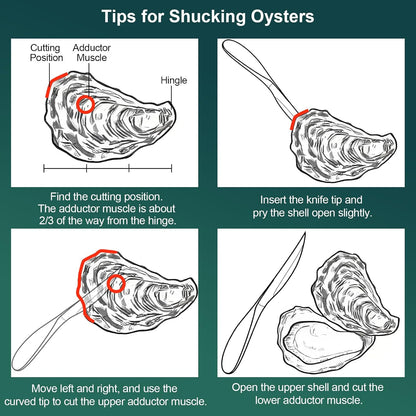 Tips for Shucking Oysters

Cutting Position

Adductor Muscle

Hingle

Find the cutting position. The adductor muscle is about 2/3 of the way from the hinge.

Insert the knife tip and pry the shell open slightly.

Move left and right, and use the curved tip to cut the upper adductor muscle.

Open the upper shell and cut the lower adductor muscle.