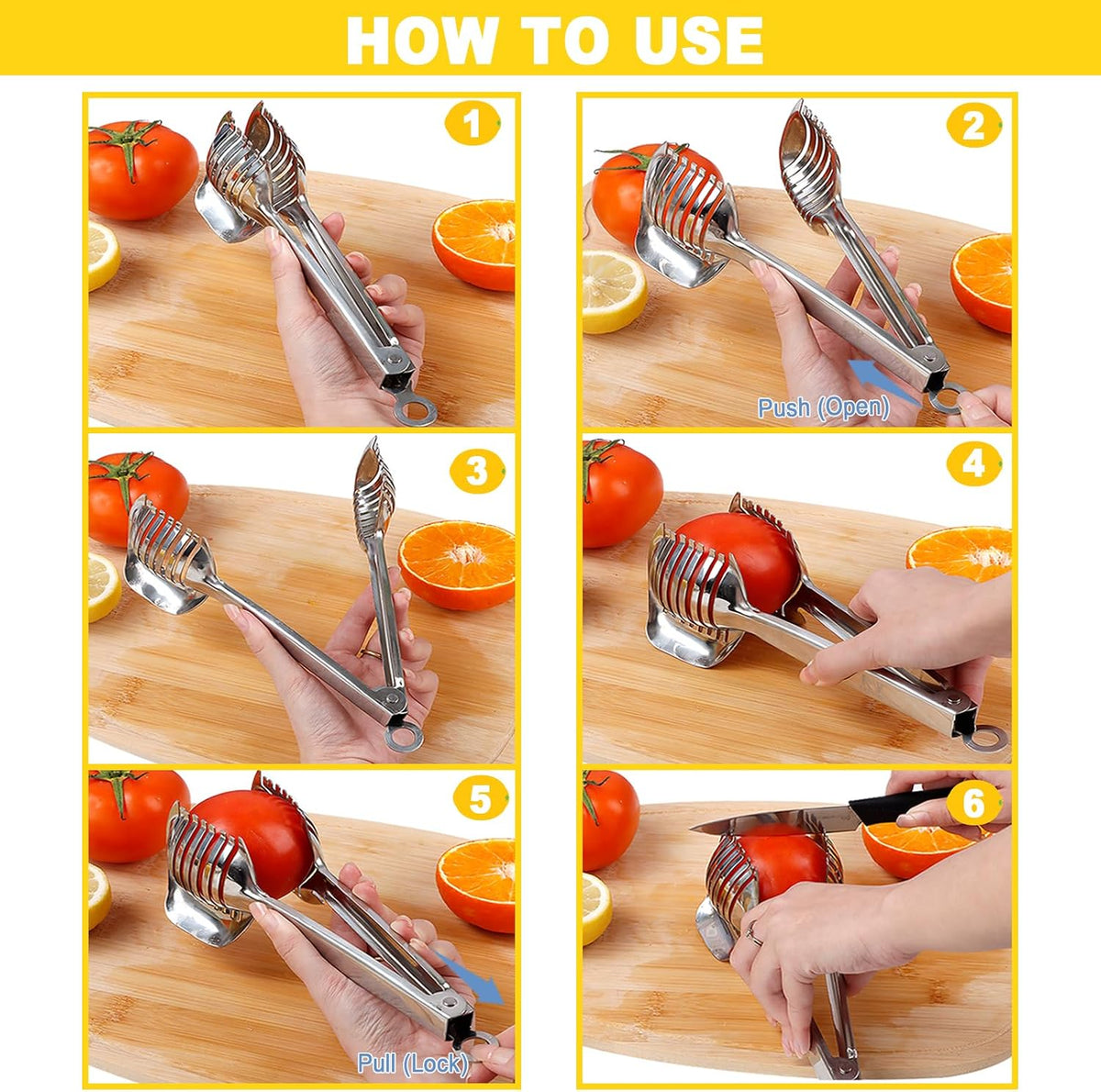 HOW TO USE

1

2

Push (Open)

3

4

5

Pull (Lock)

6