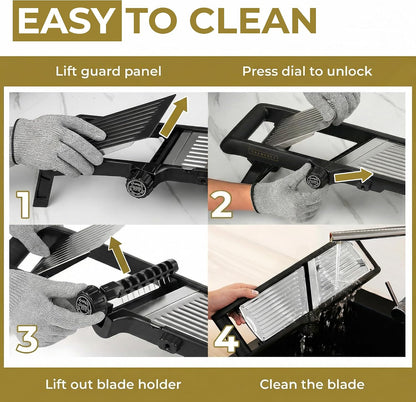 EASY TO CLEAN

Lift guard panel

Press dial to unlock

1

2

3

4

Lift out blade holder

Clean the blade