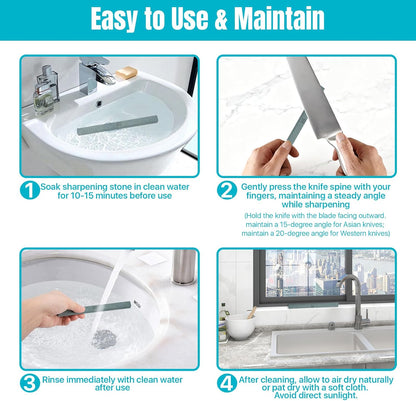 Easy to Use & Maintain

1 Soak sharpening stone in clean water for 10-15 minutes before use

2 Gently press the knife spine with your fingers, maintaining a steady angle while sharpening

(Hold the knife with the blade facing outward. maintain a 15-degree angle for Asian knives; maintain a 20-degree angle for Western knives)

3 Rinse immediately with clean water after use

4 After cleaning, allow to air dry naturally or pat dry with a soft cloth. Avoid direct sunlight.