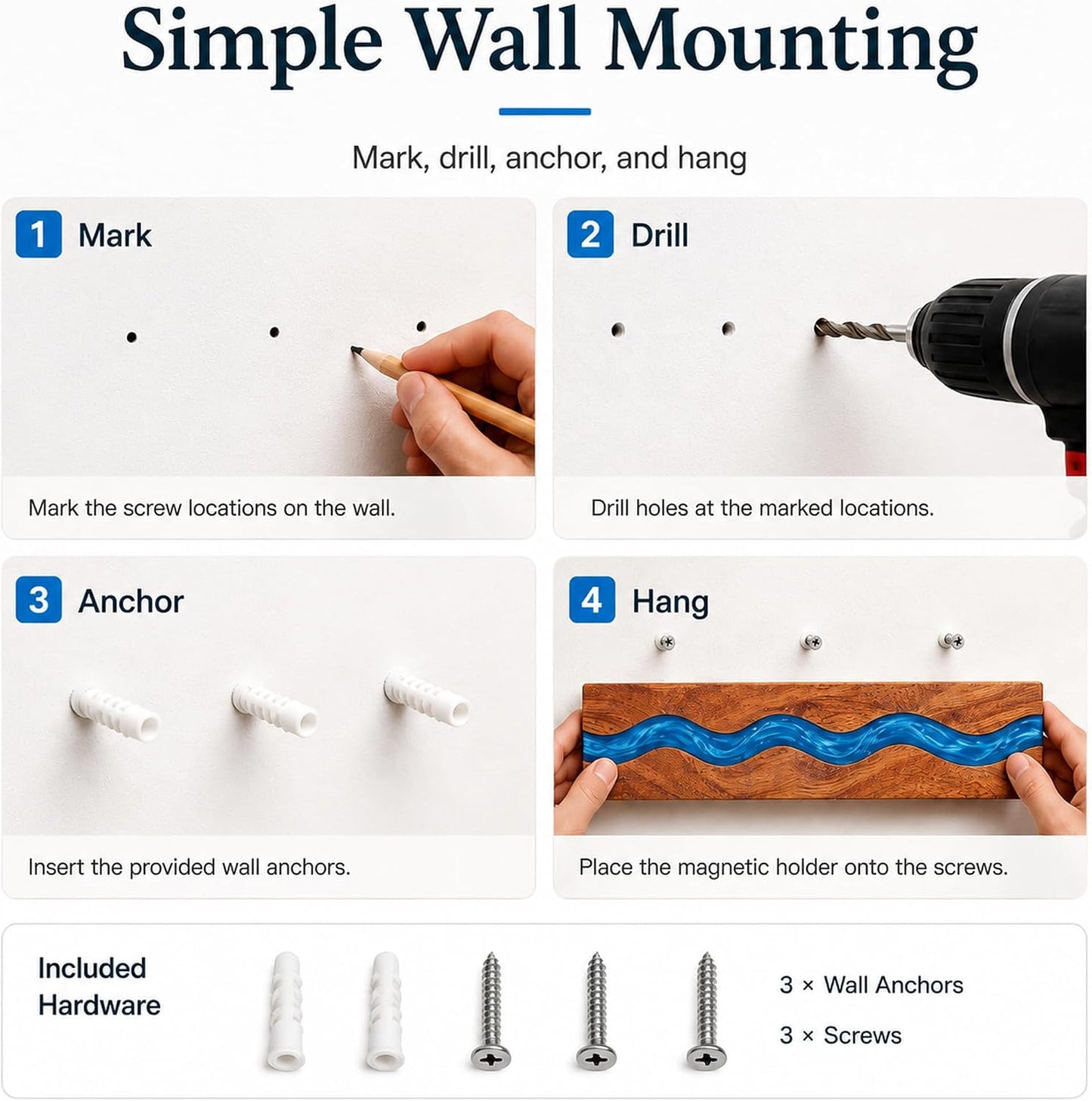 Simple Wall Mounting

Mark, drill, anchor, and hang

1 Mark

Mark the screw locations on the wall.

2 Drill

Drill holes at the marked locations.

3 Anchor

Insert the provided wall anchors.

4 Hang

Place the magnetic holder onto the screws.

Included Hardware

3 × Wall Anchors

3 × Screws