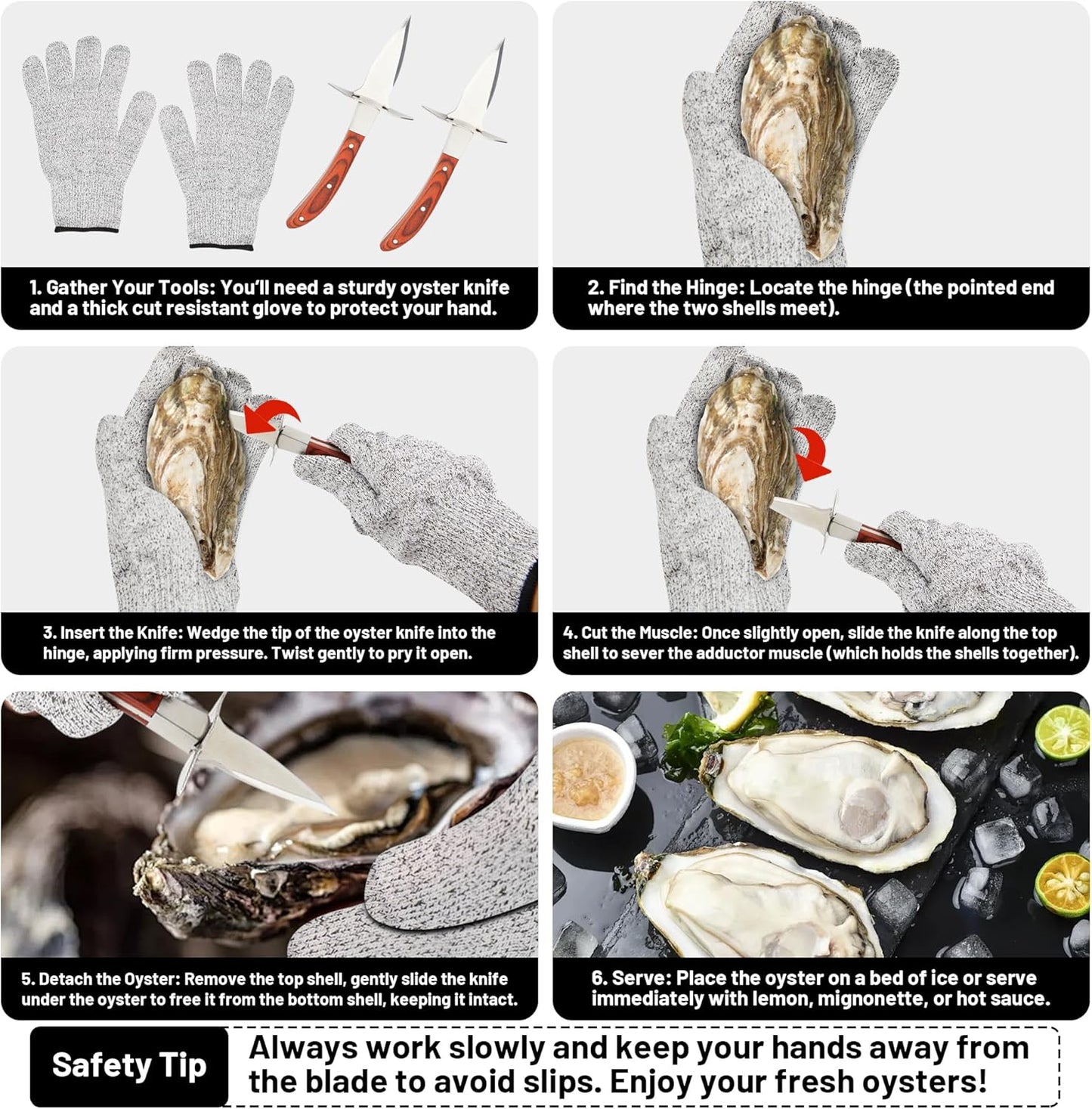 1. Gather Your Tools: You'll need a sturdy oyster knife and a thick cut resistant glove to protect your hand.

2. Find the Hinge: Locate the hinge (the pointed end where the two shells meet).

3. Insert the Knife: Wedge the tip of the oyster knife into the hinge, applying firm pressure. Twist gently to pry it open.

4. Cut the Muscle: Once slightly open, slide the knife along the top shell to sever the adductor muscle (which holds the shells together).

5. Detach the Oyster: Remove the top shell, gently slide the knife under the oyster to free it from the bottom shell, keeping it intact.

6. Serve: Place the oyster on a bed of ice or serve immediately with lemon, mignonette, or hot sauce.

Safety Tip

Always work slowly and keep your hands away from the blade to avoid slips. Enjoy your fresh oysters!