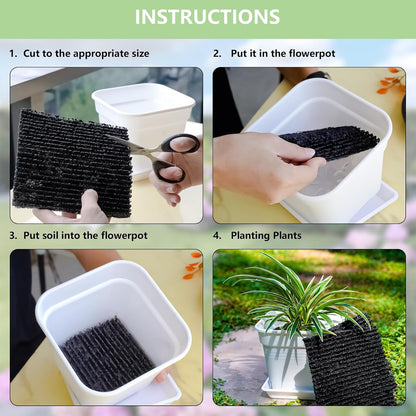 INSTRUCTIONS

1. Cut to the appropriate size

2. Put it in the flowerpot

3. Put soil into the flowerpot

4. Planting Plants